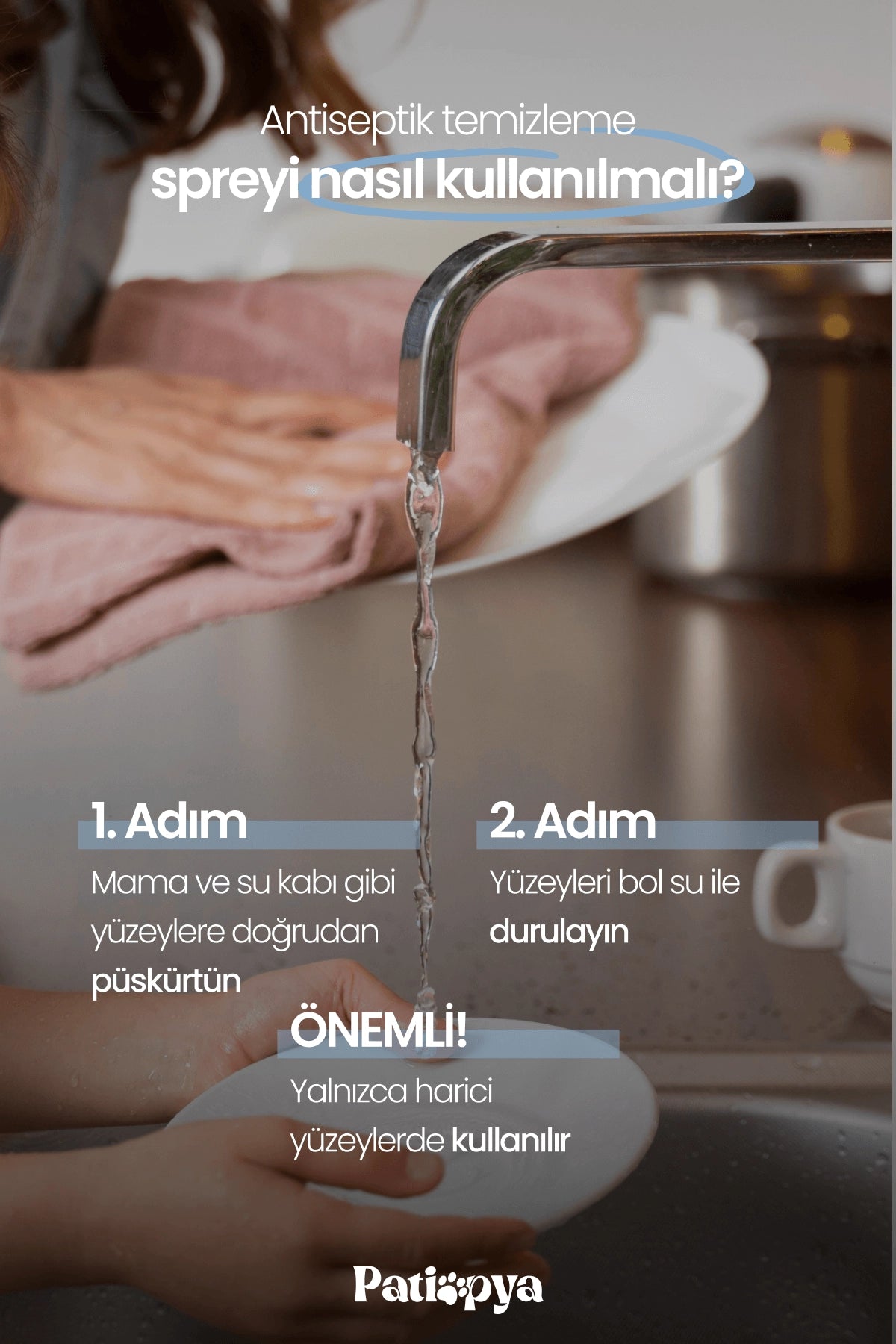 Antiseptik temizleme spreyi nasıl kullanılmalı?

1. Adım

Mama ve su kabı gibi yüzeylere doğrudan püskürtün

2. Adım

Yüzeyleri bol su ile durulayın

ÖNEMLİ!

Yalnızca harici yüzeylerde kullanılır

Patiopya